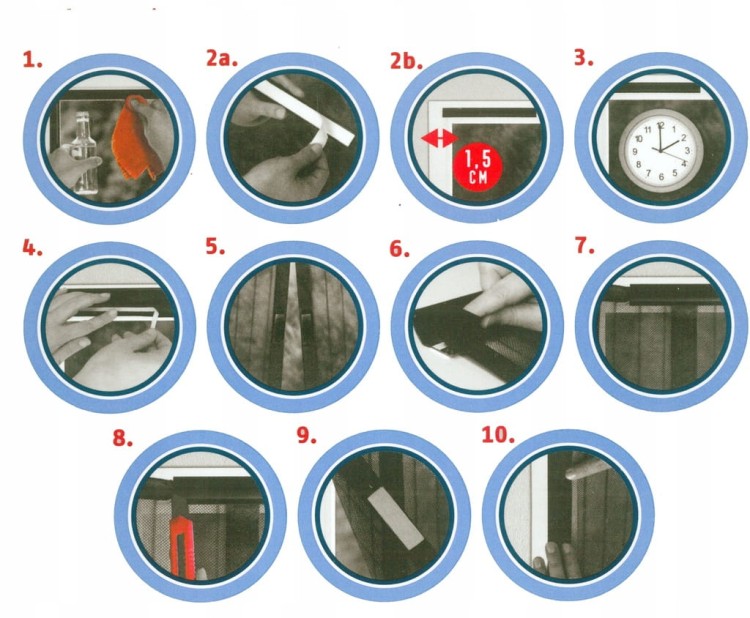 1.

2a.

2b.

1,5 CM

3.

12
1
2
3
4
5
6
7
8
9
10
11

4.

5.

6.

7.

8.

9.

10.