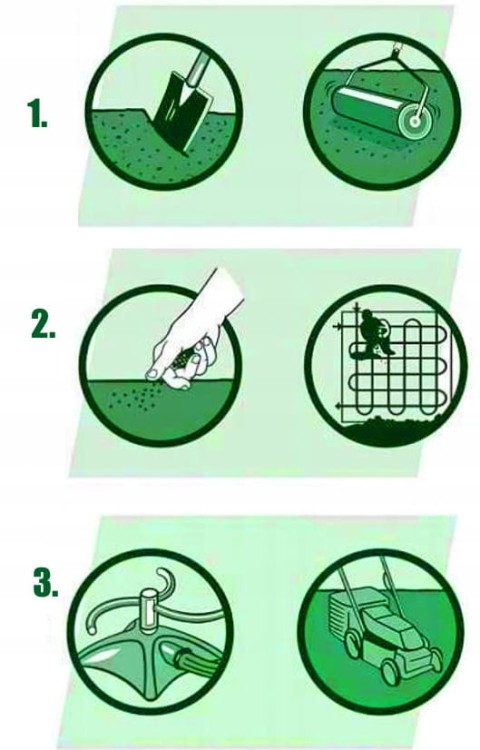 1.

2.

3.